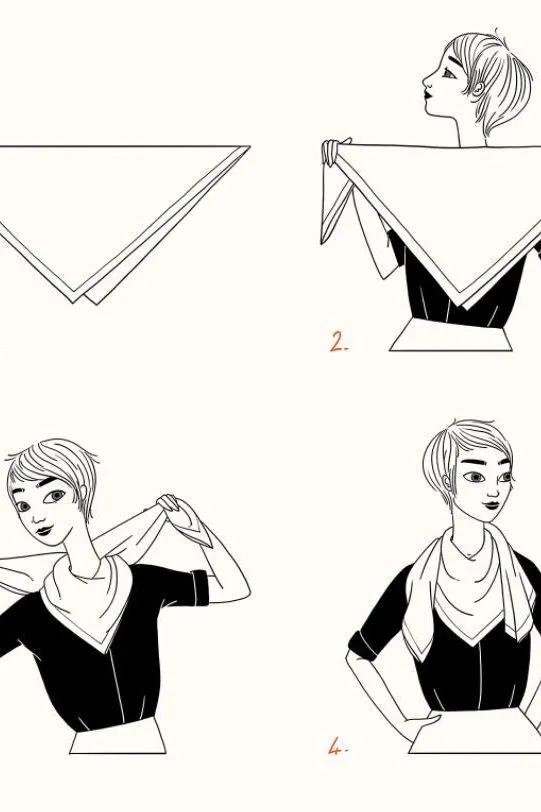 2.

4.